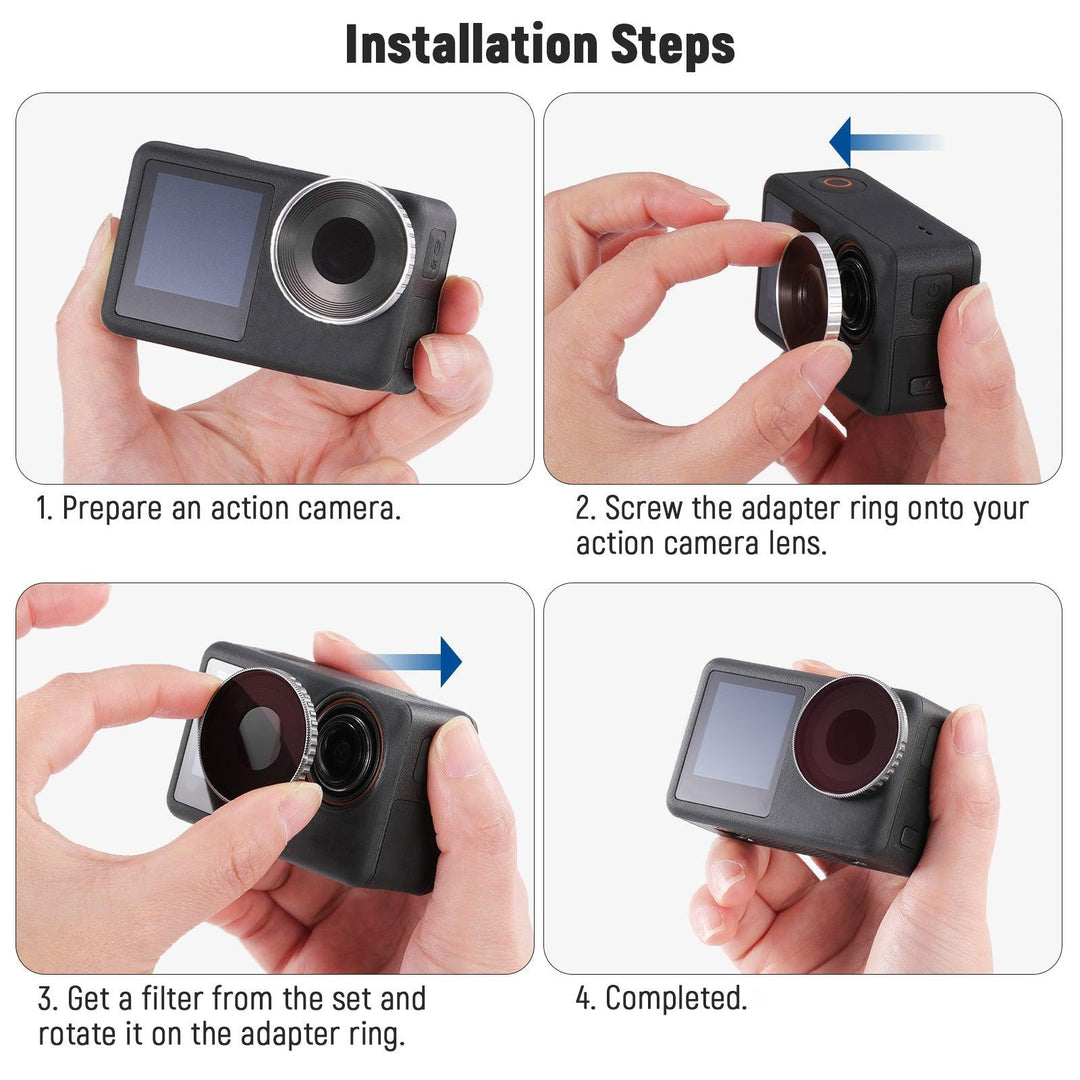 Installation Steps

1. Prepare an action camera.

2. Screw the adapter ring onto your action camera lens.

3. Get a filter from the set and rotate it on the adapter ring.

4. Completed.