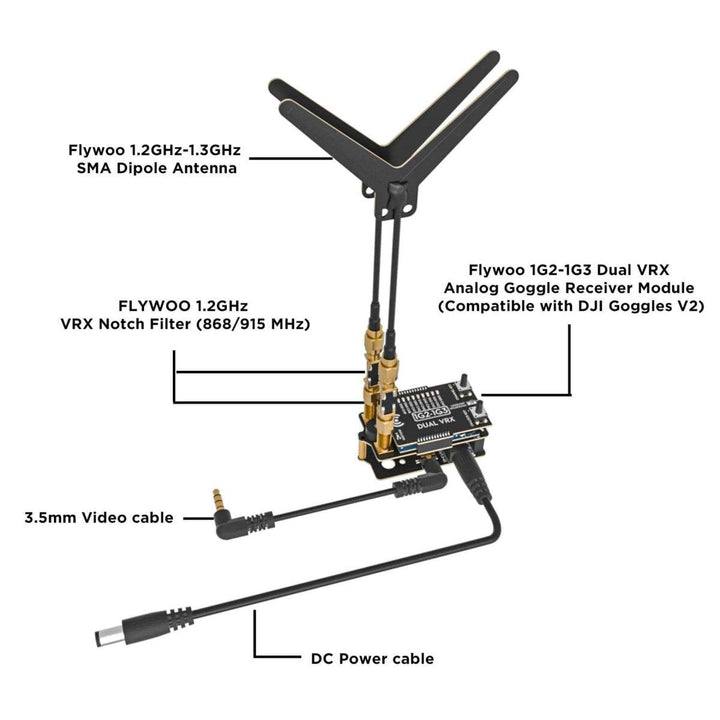 Flywoo 1.2GHz-1.3GHz
SMA Dipole Antenna

Flywoo 1G2-1G3 Dual VRX
Analog Goggle Receiver Module
(Compatible with DJI Goggles V2)

FLYWOO 1.2GHz
VRX Notch Filter (868/915 MHz)

1G2-1G3
DUAL VRX

3.5mm Video cable

DC Power cable