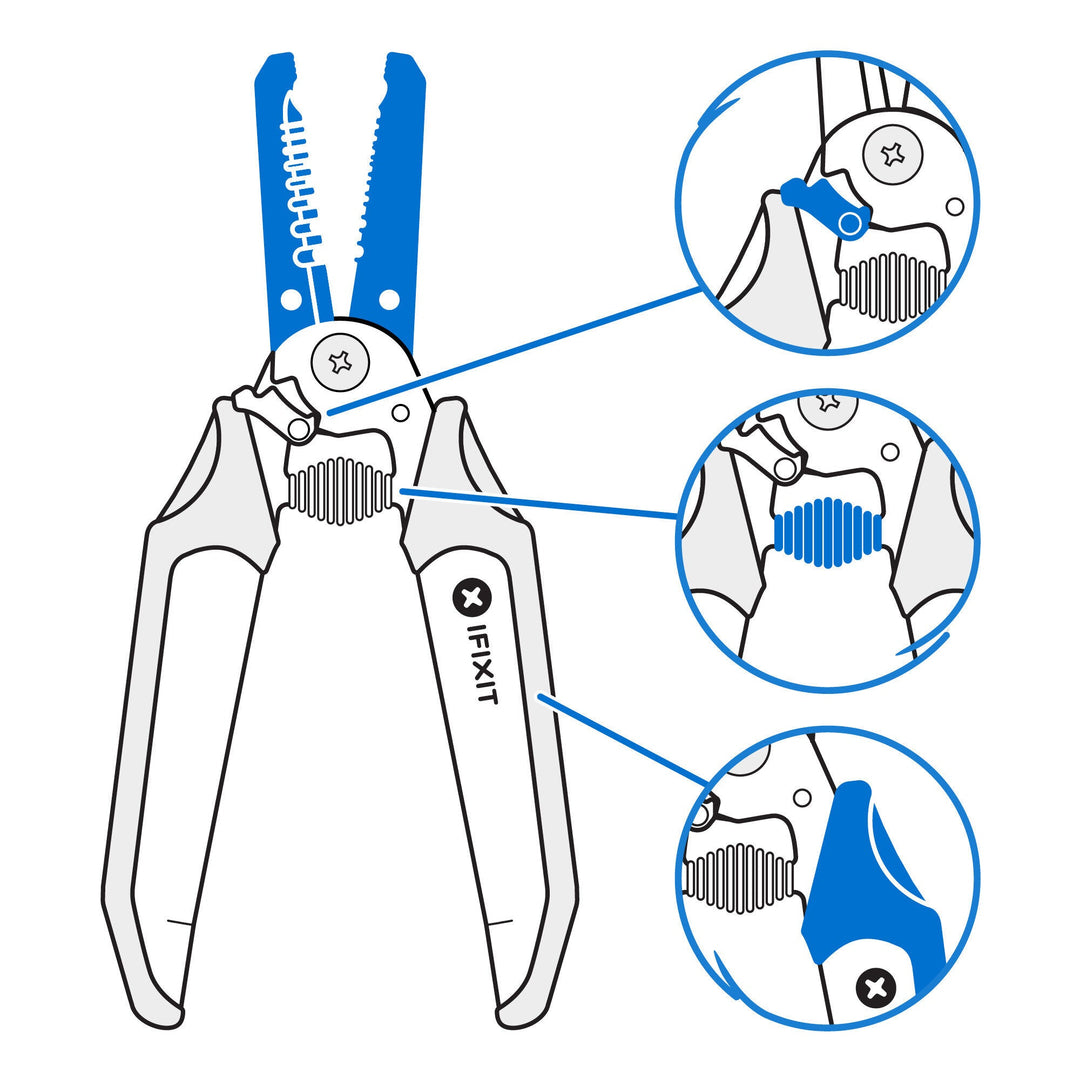 IFIXIT