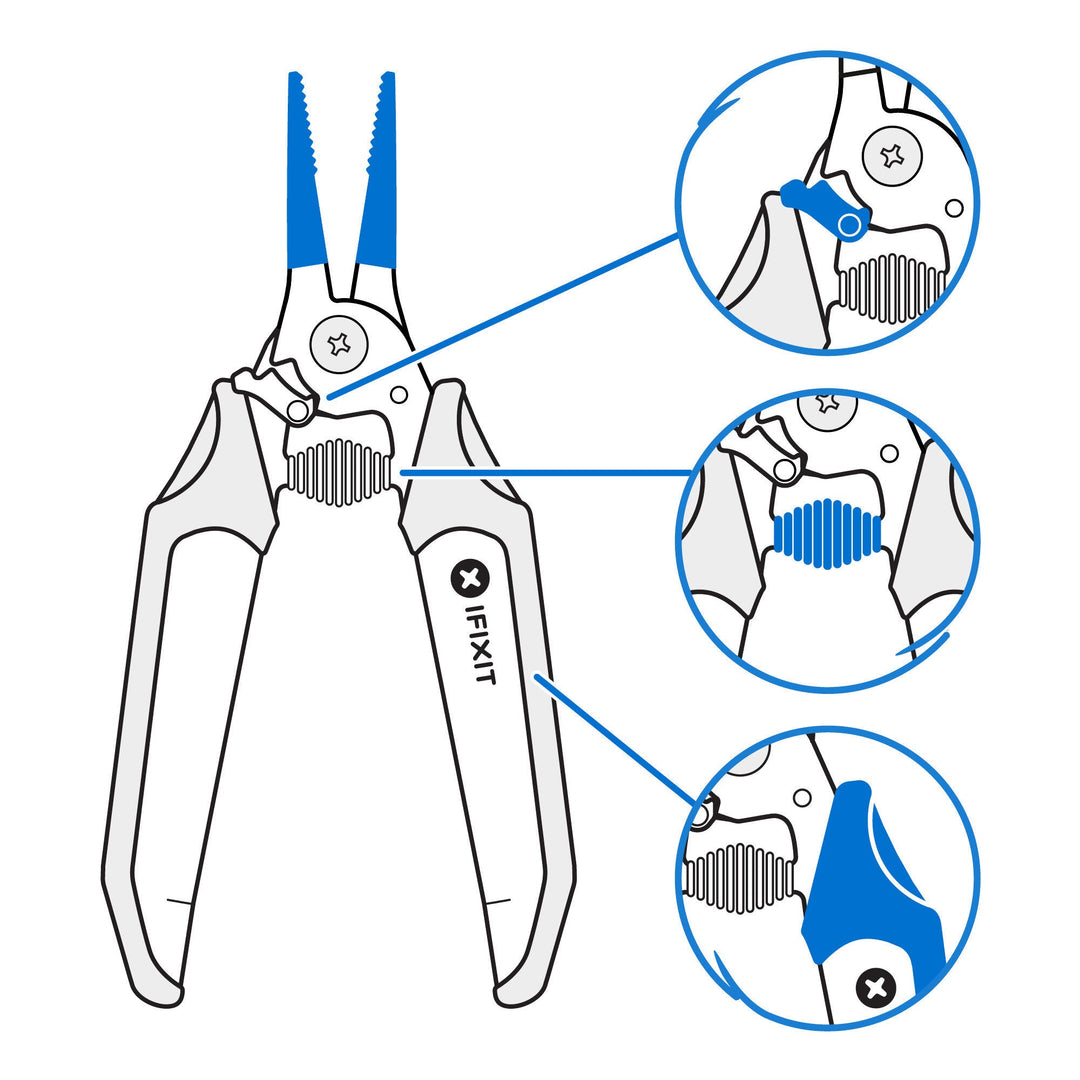 IFIXIT