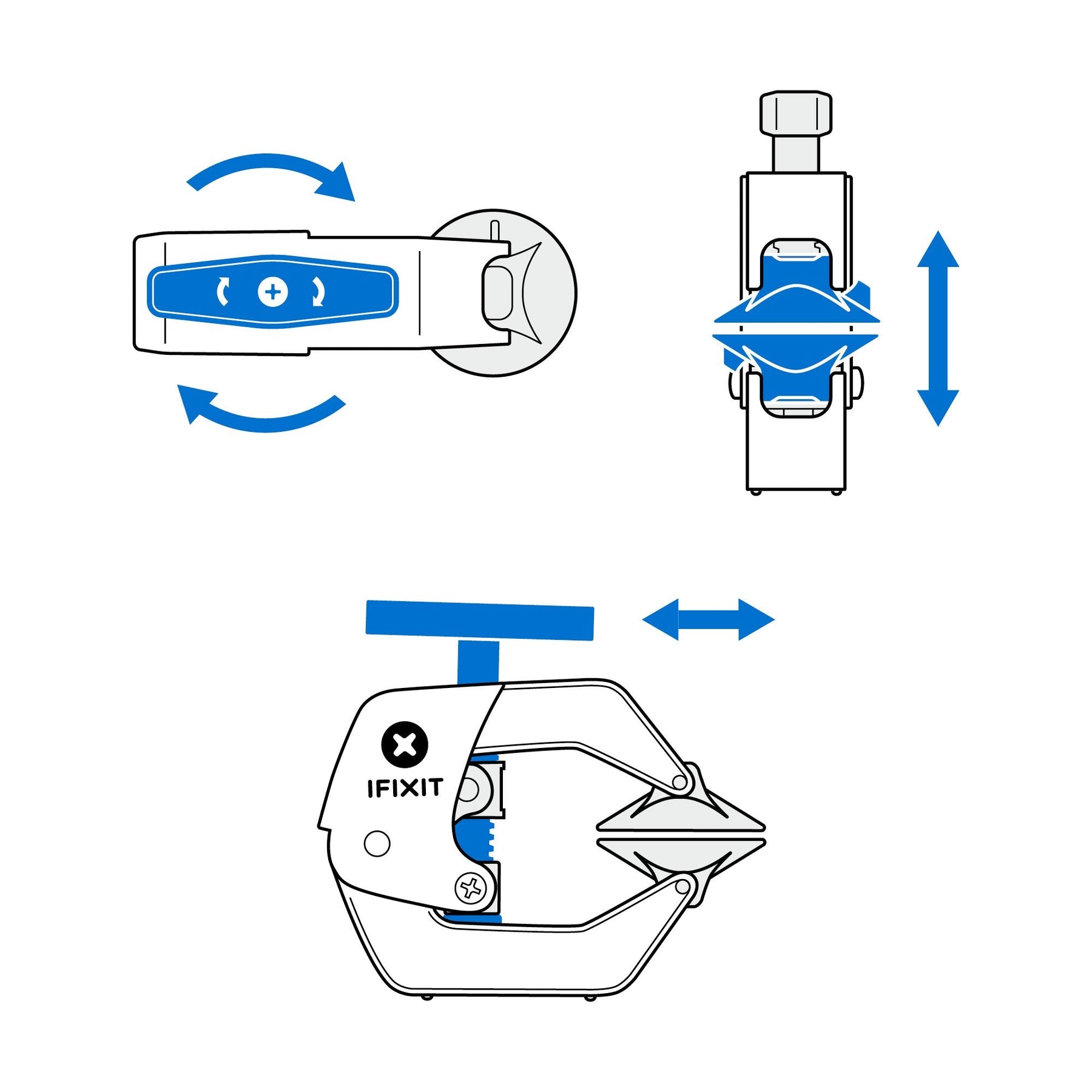 IFIXIT